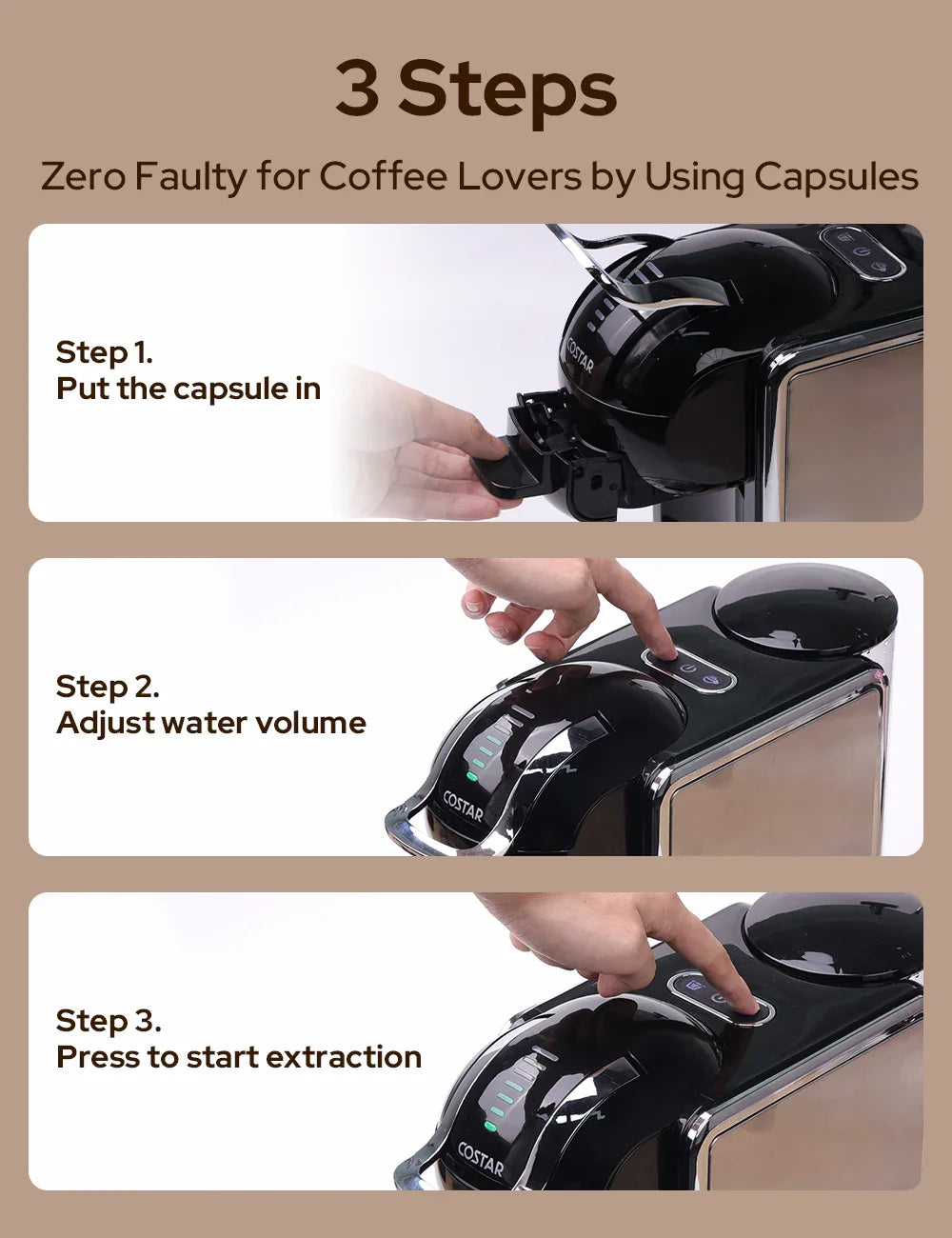 3 Steps

Zero Faulty for Coffee Lovers by Using Capsules

Step 1.
Put the capsule in

COSTAR

Step 2.
Adjust water volume

COSTAR

Step 3.
Press to start extraction

COSTAR